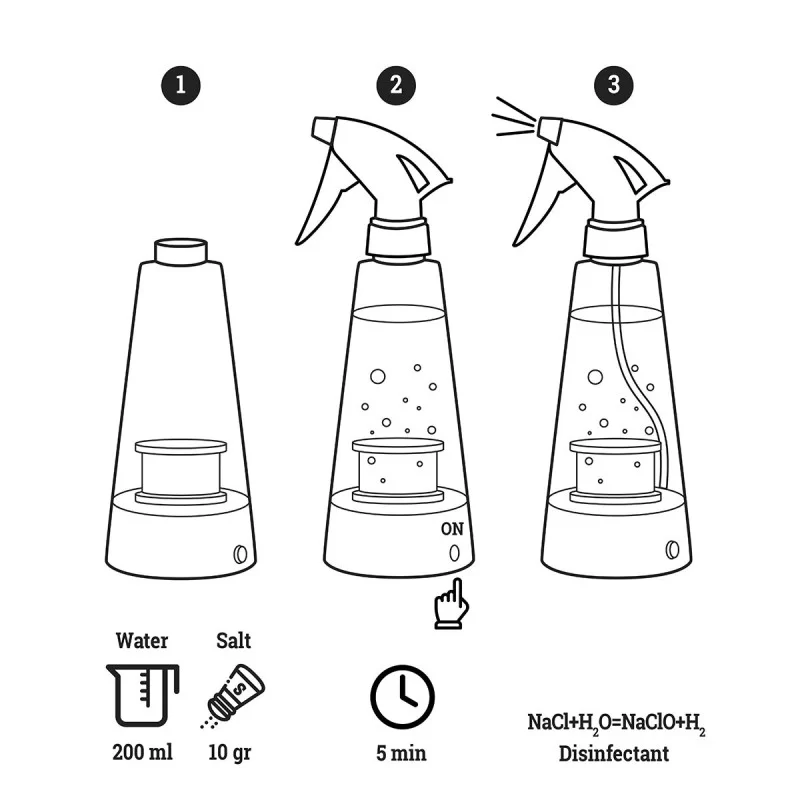 1

2

3

ON

Water

Salt

S

200 ml

10 gr

5 min

$NaCl+H_2O=NaClO+H_2$

Disinfectant