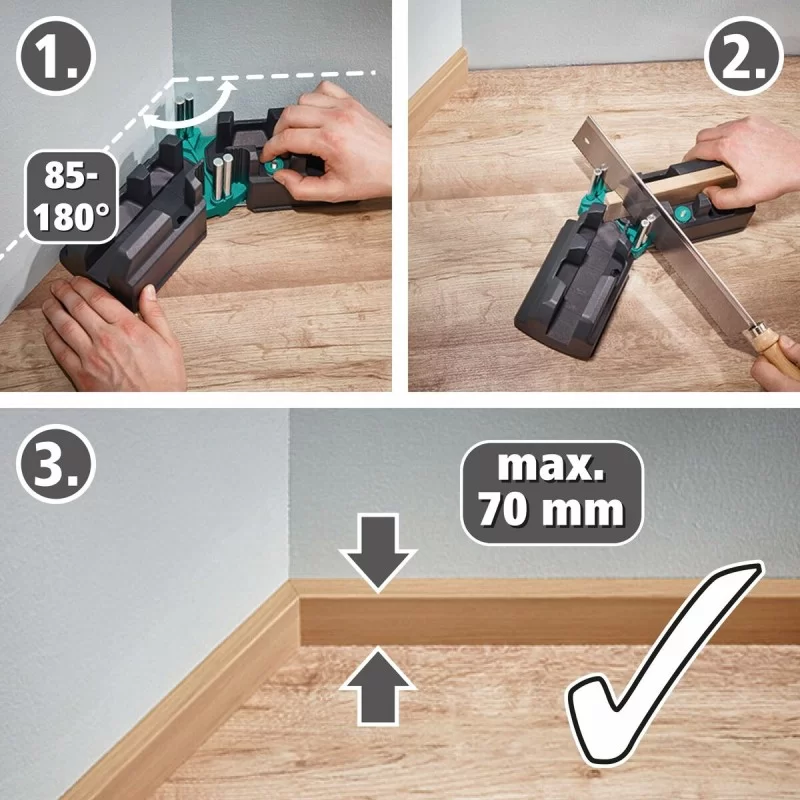 1.

85-180°

2.

3.

max. 70 mm