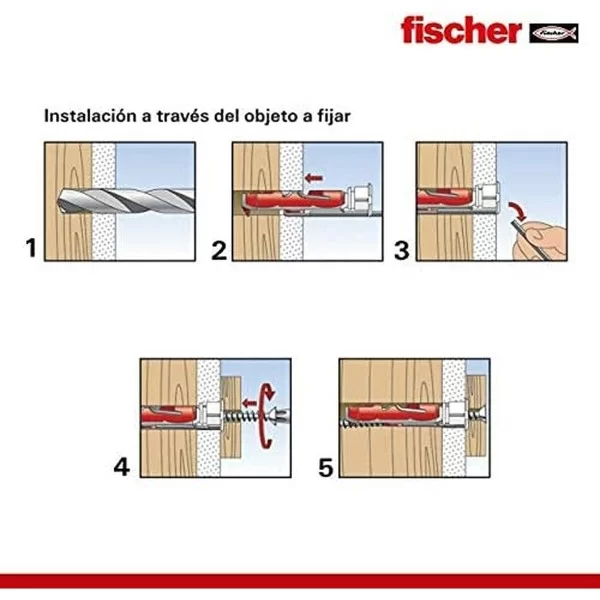 fischer

Instalación a través del objeto a fijar

1

2

3

4

5