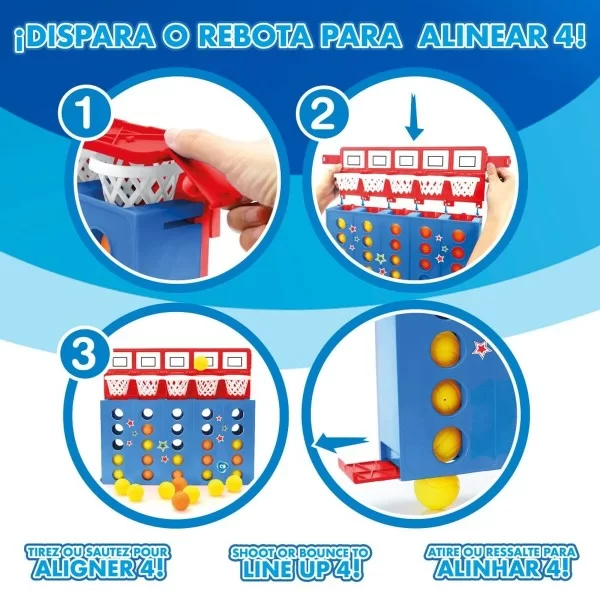 ¡DISPARA O REBOTA PARA ALINEAR 4!

1

2

3

TIREZ OU SAUTEZ POUR ALIGNER 4!

SHOOT OR BOUNCE TO LINE UP 4!

ATIRE OU RESSALTE PARA ALINHAR 4!