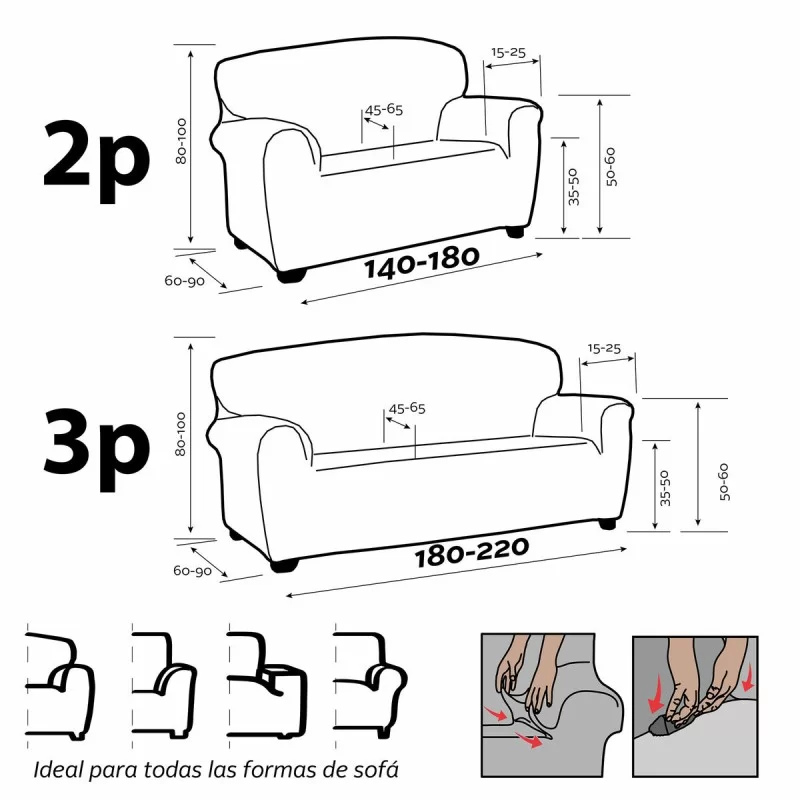 2p

80-100

45-65

15-25

35-50

50-60

60-90

140-180

3p

80-100

45-65

15-25

35-50

50-60

60-90

180-220

Ideal para todas las formas de sofá