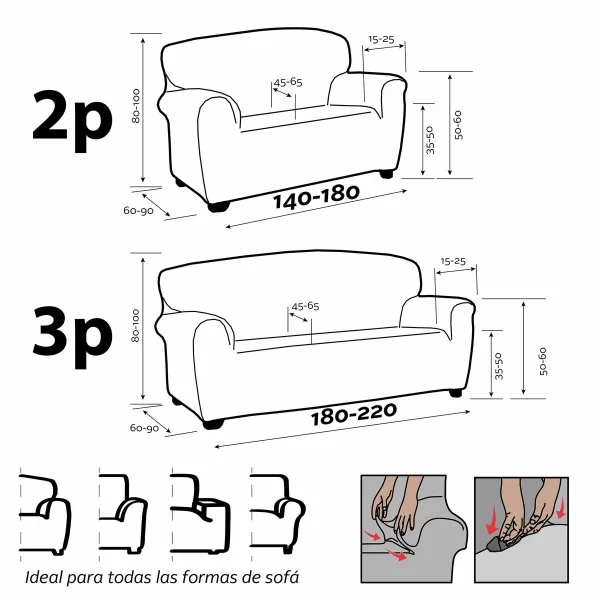 2p

80-100

45-65

15-25

35-50

50-60

60-90

140-180

3p

80-100

45-65

15-25

35-50

50-60

60-90

180-220

Ideal para todas las formas de sofá