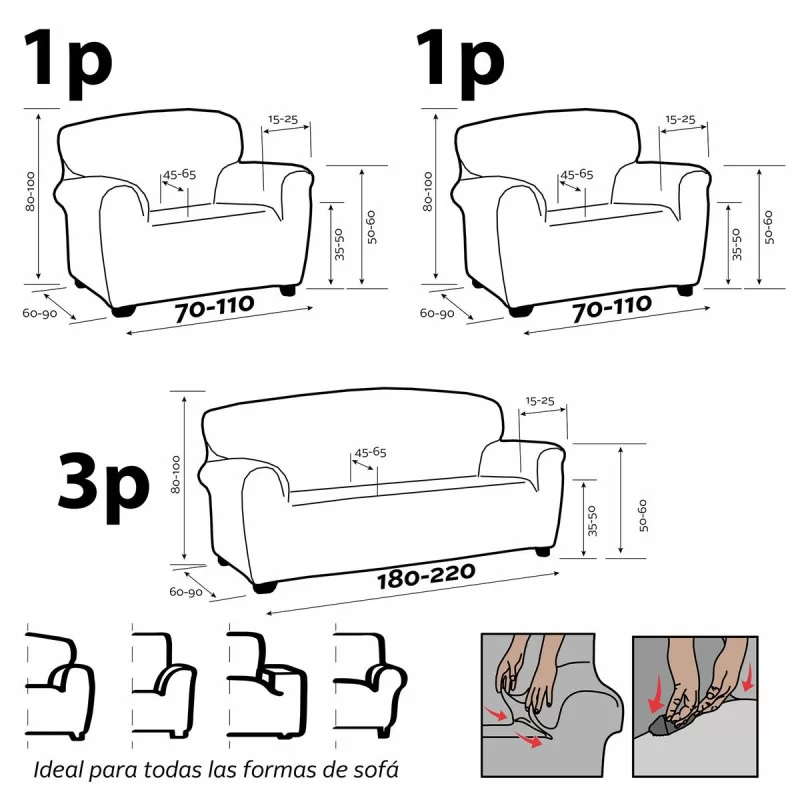 1p

80-100

15-25

45-65

35-50

50-60

60-90

70-110

1p

80-100

15-25

45-65

35-50

50-60

60-90

70-110

3p

80-100

15-25

45-65

35-50

50-60

60-90

180-220

Ideal para todas las formas de sofá