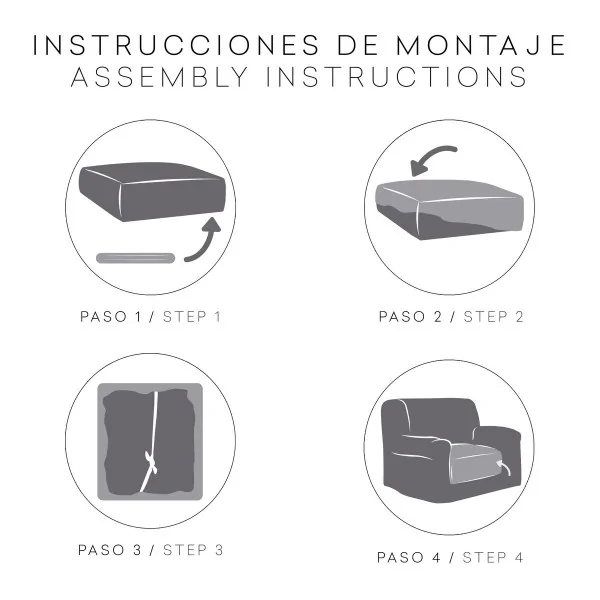 INSTRUCCIONES DE MONTAJE
ASSEMBLY INSTRUCTIONS

PASO 1 / STEP 1

PASO 2 / STEP 2

PASO 3 / STEP 3

PASO 4 / STEP 4