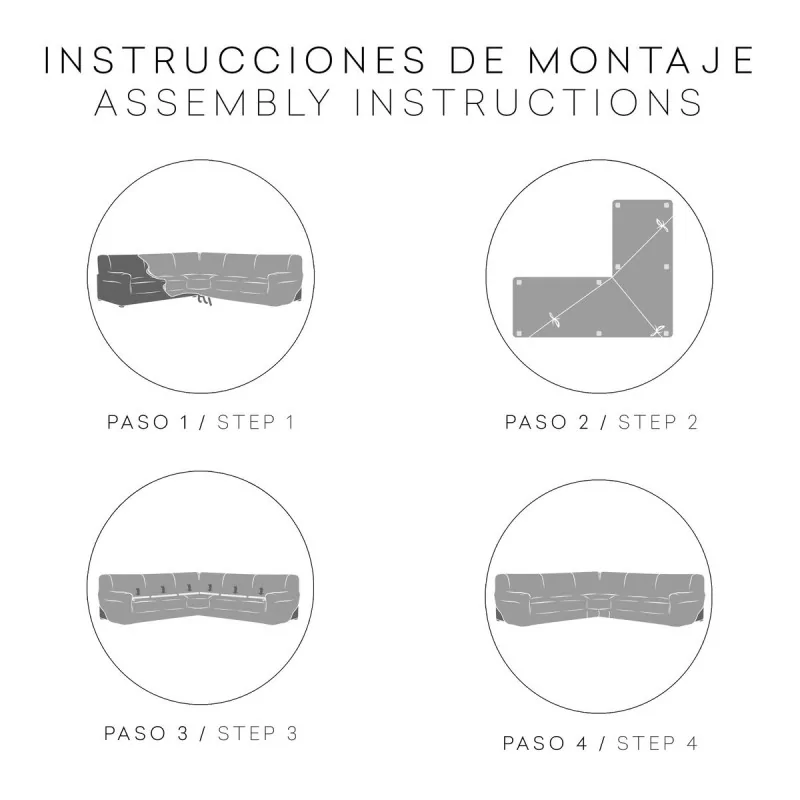 INSTRUCCIONES DE MONTAJE
ASSEMBLY INSTRUCTIONS

PASO 1 / STEP 1

PASO 2 / STEP 2

PASO 3 / STEP 3

PASO 4 / STEP 4