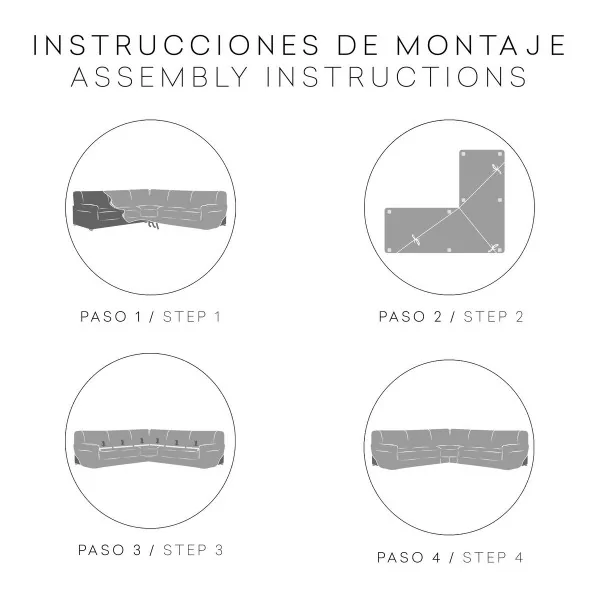 INSTRUCCIONES DE MONTAJE
ASSEMBLY INSTRUCTIONS

PASO 1 / STEP 1

PASO 2 / STEP 2

PASO 3 / STEP 3

PASO 4 / STEP 4