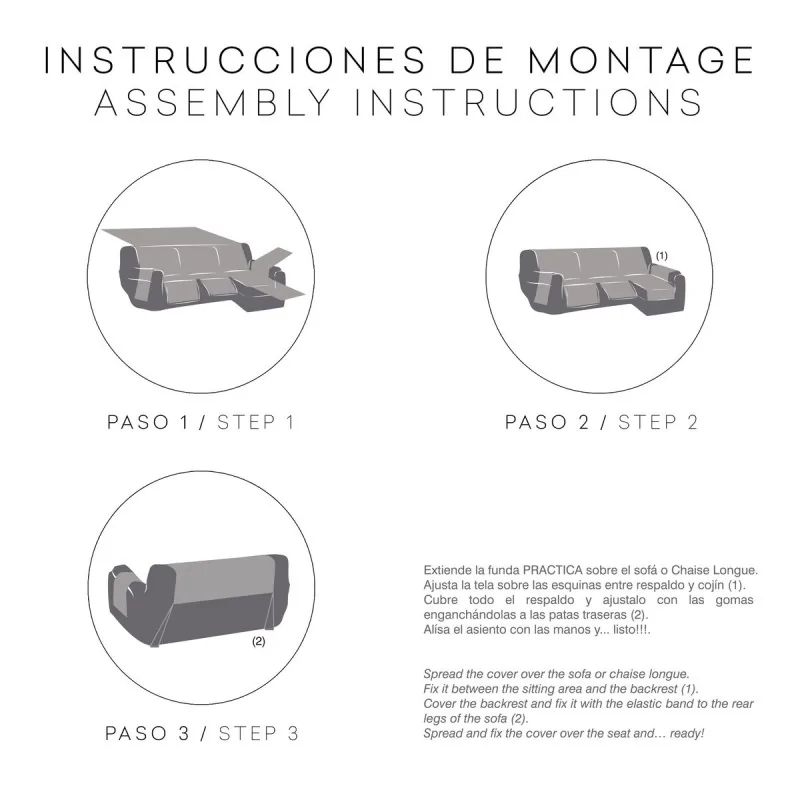 INSTRUCCIONES DE MONTAGE
ASSEMBLY INSTRUCTIONS

PASO 1 / STEP 1

(1)

PASO 2 / STEP 2

(2)

PASO 3 / STEP 3

Extiende la funda PRACTICA sobre el sofá o Chaise Longue.
Ajusta la tela sobre las esquinas entre respaldo y cojín (1).
Cubre todo el respaldo y ajustalo con las gomas enganchándolas a las patas traseras (2).
Alísa el asiento con las manos y... listo!!!.

Spread the cover over the sofa or chaise longue.
Fix it between the sitting area and the backrest (1).
Cover the backrest and fix it with the elastic band to the rear legs of the sofa (2).
Spread and fix the cover over the seat and… ready!