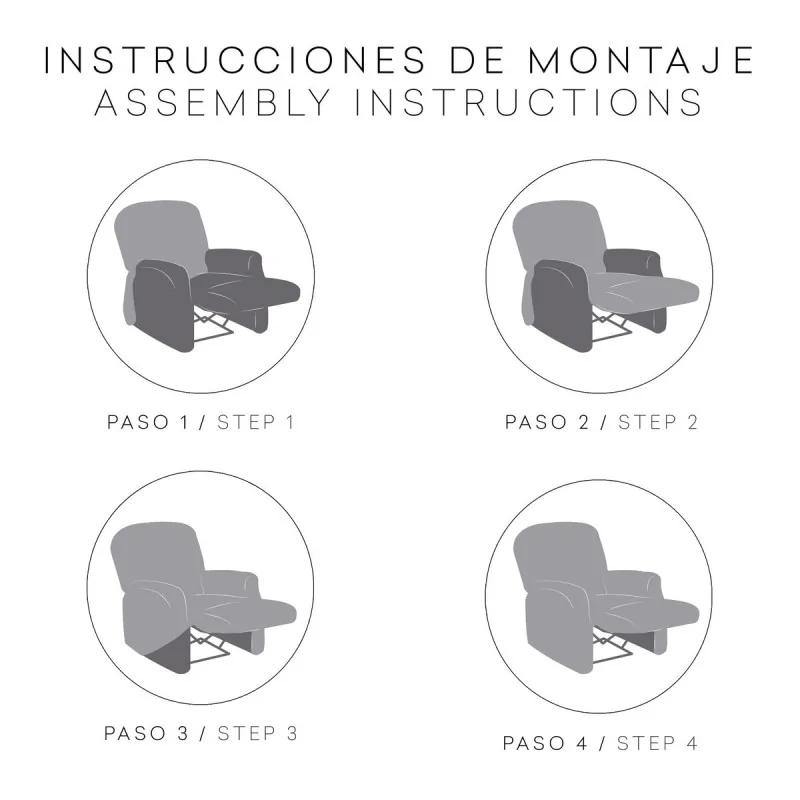 INSTRUCCIONES DE MONTAJE
ASSEMBLY INSTRUCTIONS

PASO 1 / STEP 1

PASO 2 / STEP 2

PASO 3 / STEP 3

PASO 4 / STEP 4