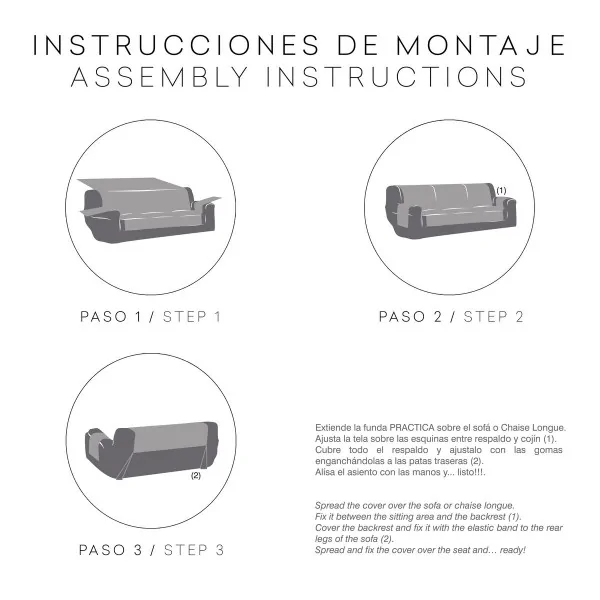 INSTRUCCIONES DE MONTAJE
ASSEMBLY INSTRUCTIONS

PASO 1 / STEP 1

(1)

PASO 2 / STEP 2

(2)

PASO 3 / STEP 3

Extiende la funda PRACTICA sobre el sofá o Chaise Longue.
Ajusta la tela sobre las esquinas entre respaldo y cojín (1).
Cubre todo el respaldo y ajustalo con las gomas enganchándolas a las patas traseras (2).
Alisa el asiento con las manos y... listo!!!.

Spread the cover over the sofa or chaise longue.
Fix it between the sitting area and the backrest (1).
Cover the backrest and fix it with the elastic band to the rear legs of the sofa (2).
Spread and fix the cover over the seat and… ready!