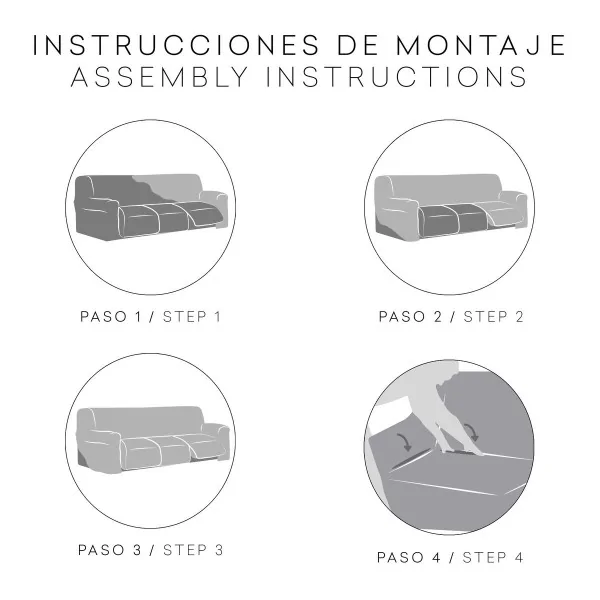 INSTRUCCIONES DE MONTAJE
ASSEMBLY INSTRUCTIONS

PASO 1 / STEP 1

PASO 2 / STEP 2

PASO 3 / STEP 3

PASO 4 / STEP 4