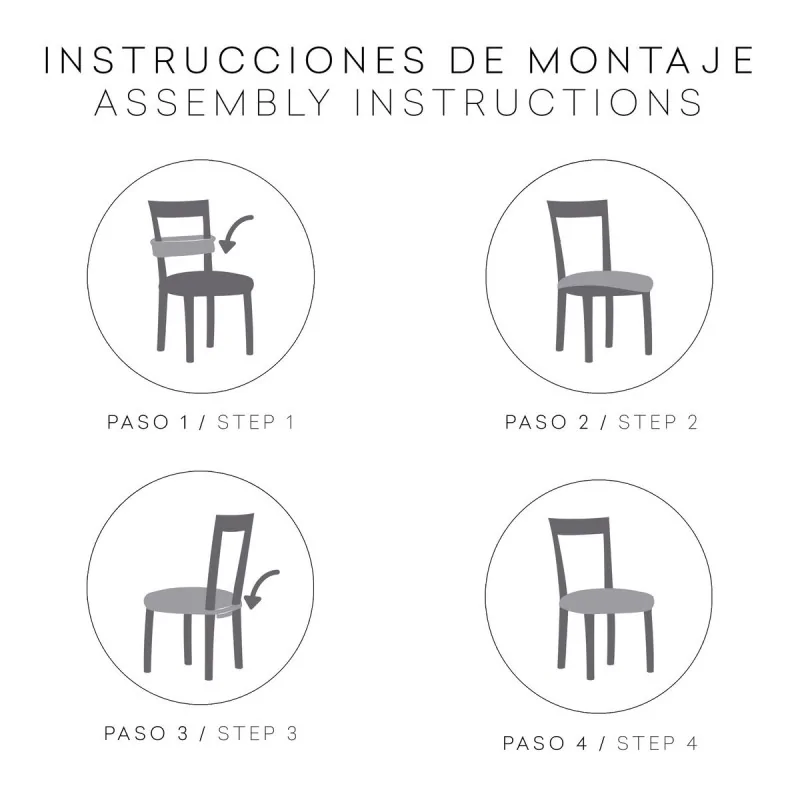 INSTRUCCIONES DE MONTAJE
ASSEMBLY INSTRUCTIONS

PASO 1 / STEP 1

PASO 2 / STEP 2

PASO 3 / STEP 3

PASO 4 / STEP 4