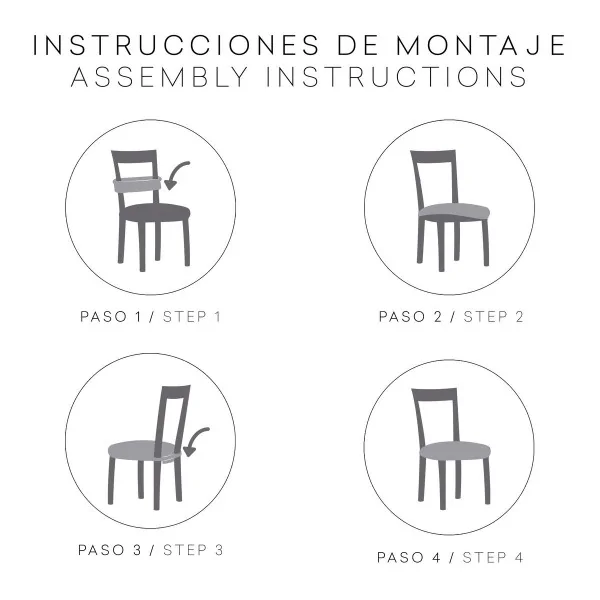 INSTRUCCIONES DE MONTAJE
ASSEMBLY INSTRUCTIONS

PASO 1 / STEP 1

PASO 2 / STEP 2

PASO 3 / STEP 3

PASO 4 / STEP 4