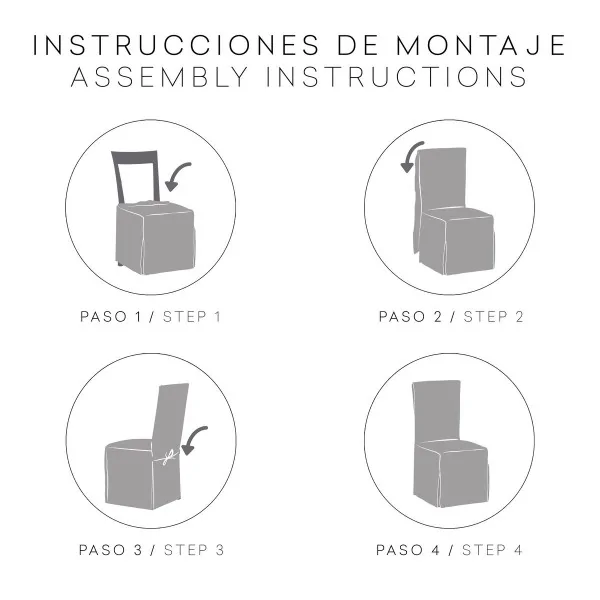 INSTRUCCIONES DE MONTAJE
ASSEMBLY INSTRUCTIONS

PASO 1 / STEP 1

PASO 2 / STEP 2

PASO 3 / STEP 3

PASO 4 / STEP 4