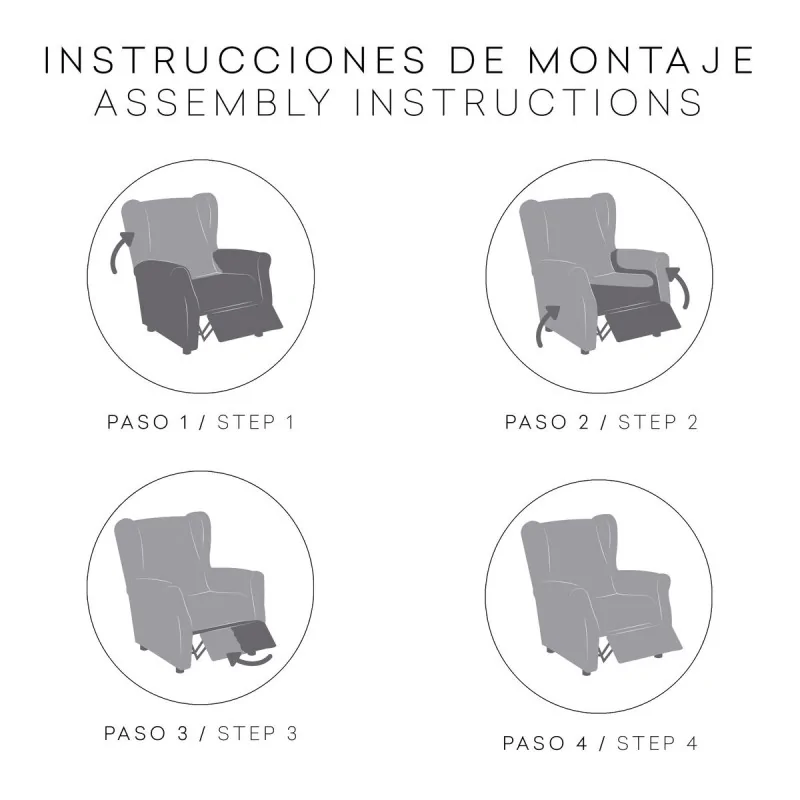 INSTRUCCIONES DE MONTAJE
ASSEMBLY INSTRUCTIONS

PASO 1 / STEP 1

PASO 2 / STEP 2

PASO 3 / STEP 3

PASO 4 / STEP 4