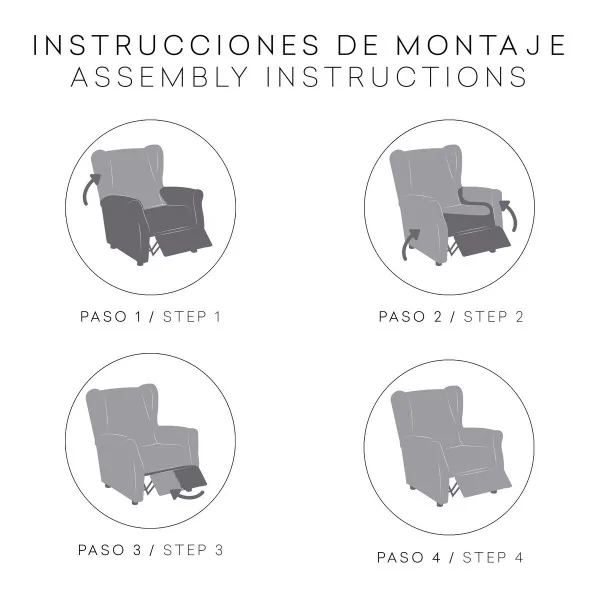 INSTRUCCIONES DE MONTAJE
ASSEMBLY INSTRUCTIONS

PASO 1 / STEP 1

PASO 2 / STEP 2

PASO 3 / STEP 3

PASO 4 / STEP 4