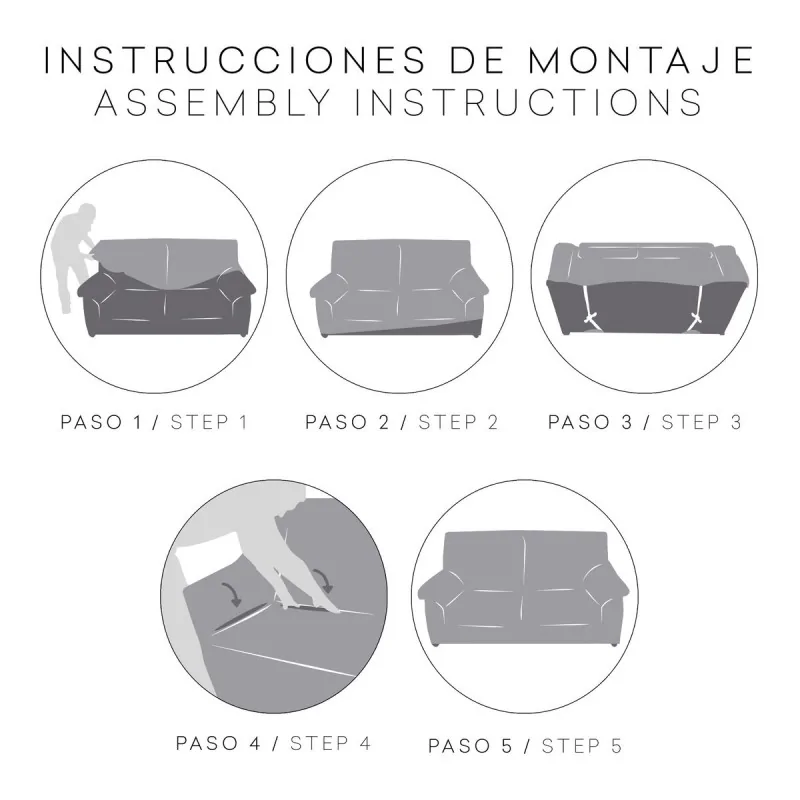 INSTRUCCIONES DE MONTAJE
ASSEMBLY INSTRUCTIONS

PASO 1 / STEP 1

PASO 2 / STEP 2

PASO 3 / STEP 3

PASO 4 / STEP 4

PASO 5 / STEP 5