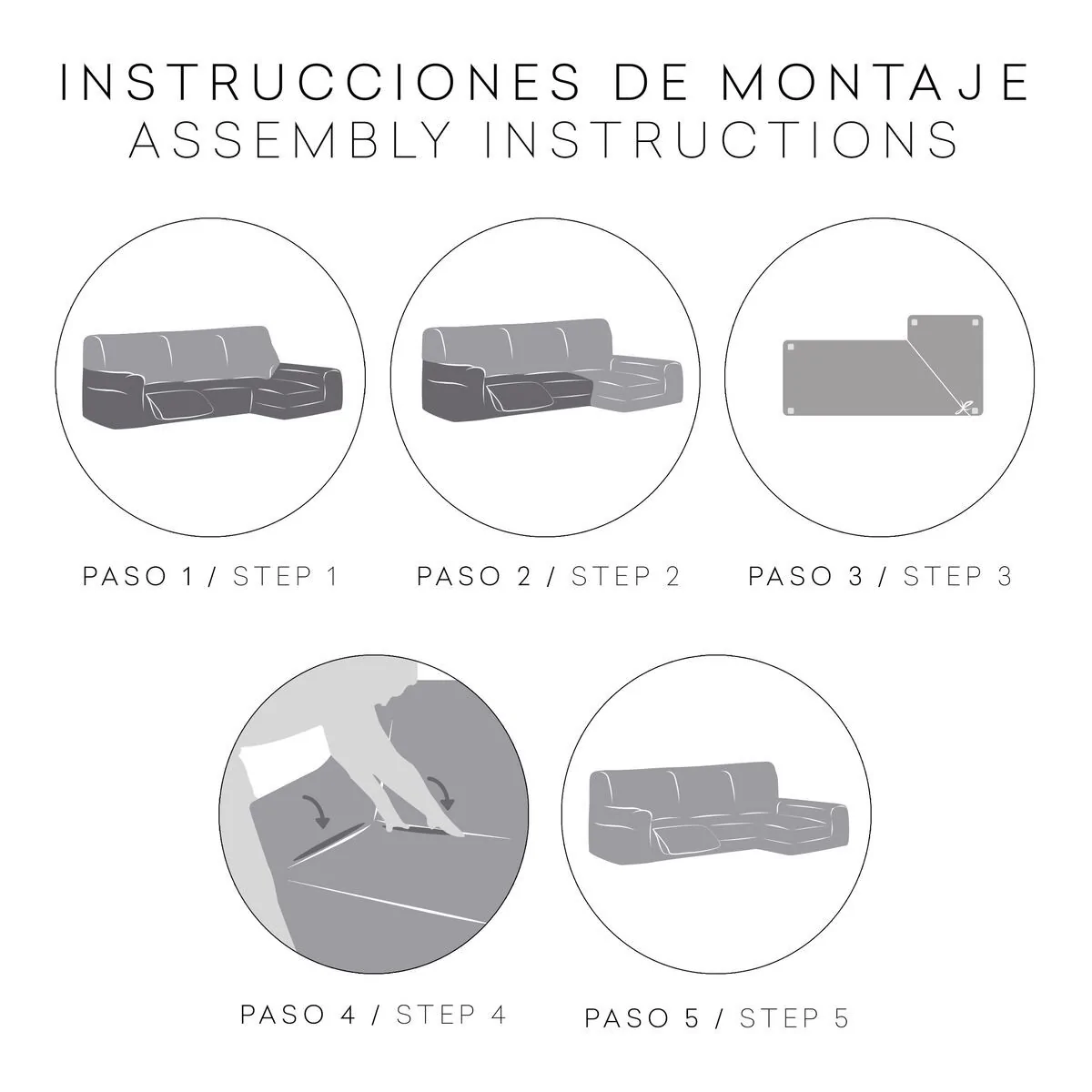 INSTRUCCIONES DE MONTAJE
ASSEMBLY INSTRUCTIONS

PASO 1 / STEP 1

PASO 2 / STEP 2

PASO 3 / STEP 3

PASO 4 / STEP 4

PASO 5 / STEP 5