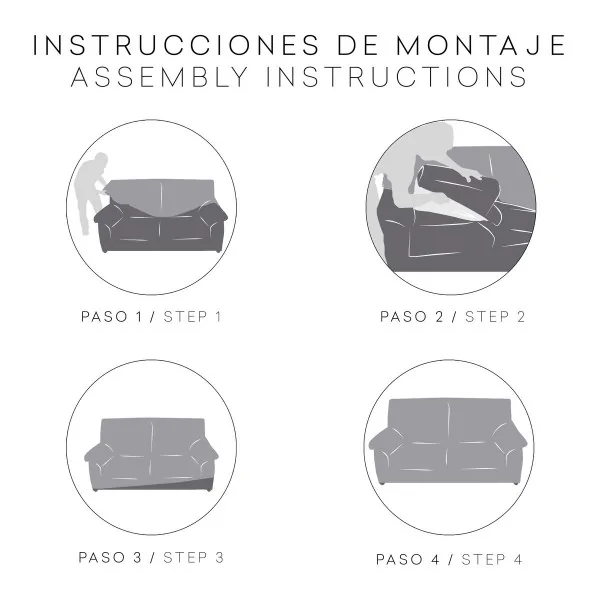 INSTRUCCIONES DE MONTAJE
ASSEMBLY INSTRUCTIONS

PASO 1 / STEP 1

PASO 2 / STEP 2

PASO 3 / STEP 3

PASO 4 / STEP 4