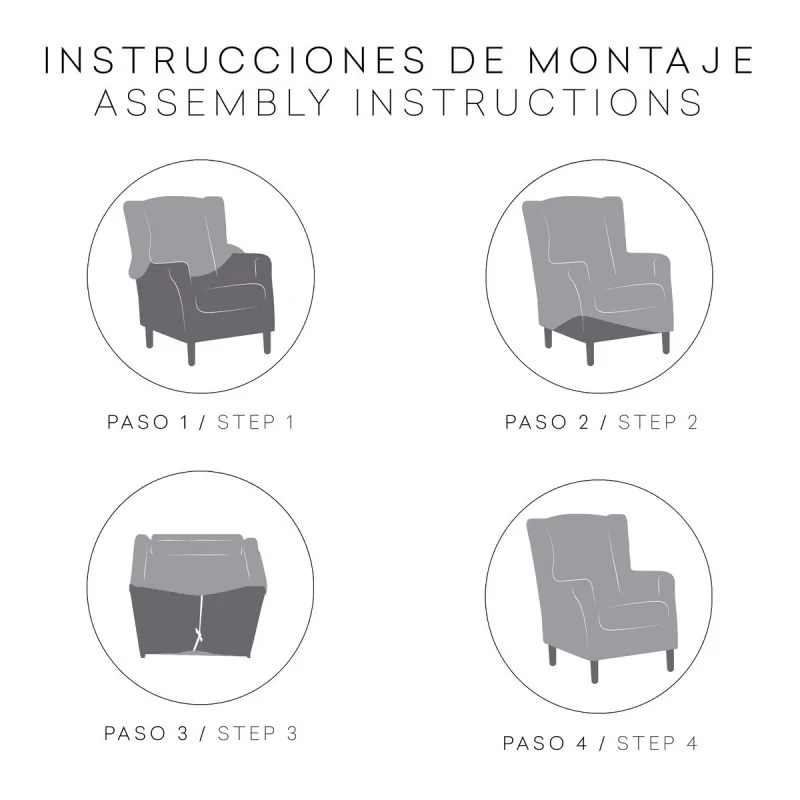 INSTRUCCIONES DE MONTAJE
ASSEMBLY INSTRUCTIONS

PASO 1 / STEP 1

PASO 2 / STEP 2

PASO 3 / STEP 3

PASO 4 / STEP 4