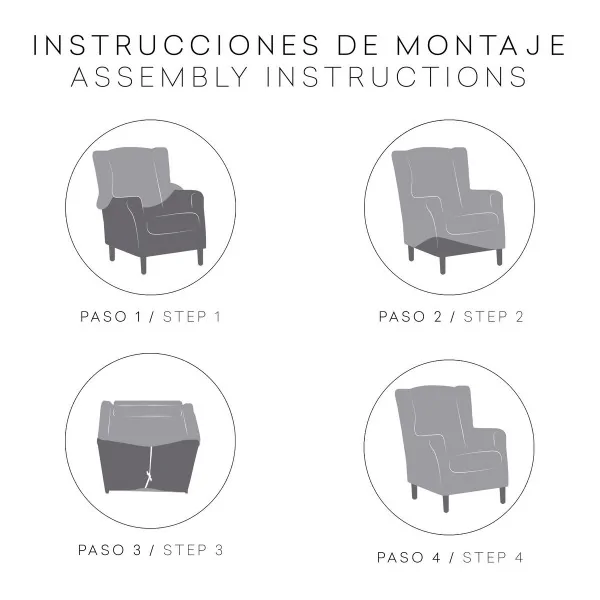 INSTRUCCIONES DE MONTAJE
ASSEMBLY INSTRUCTIONS

PASO 1 / STEP 1

PASO 2 / STEP 2

PASO 3 / STEP 3

PASO 4 / STEP 4