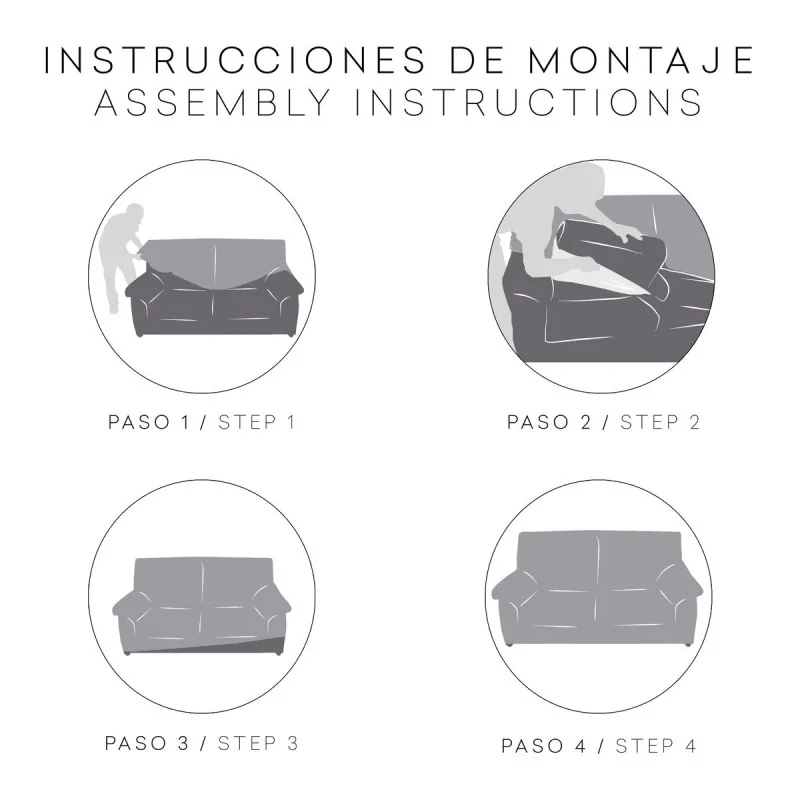 INSTRUCCIONES DE MONTAJE
ASSEMBLY INSTRUCTIONS

PASO 1 / STEP 1

PASO 2 / STEP 2

PASO 3 / STEP 3

PASO 4 / STEP 4