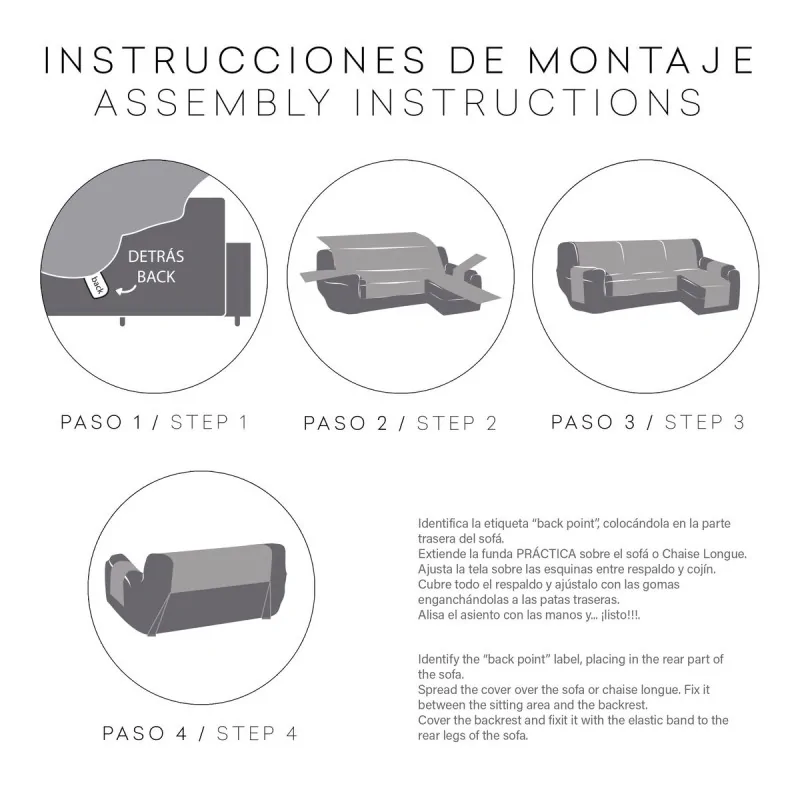 INSTRUCCIONES DE MONTAJE
ASSEMBLY INSTRUCTIONS

DETRÁS
BACK
back

PASO 1 / STEP 1

PASO 2 / STEP 2

PASO 3 / STEP 3

PASO 4 / STEP 4

Identifica la etiqueta "back point", colocándola en la parte trasera del sofá.
Extiende la funda PRÁCTICA sobre el sofá o Chaise Longue.
Ajusta la tela sobre las esquinas entre respaldo y cojín.
Cubre todo el respaldo y ajústalo con las gomas enganchándolas a las patas traseras.
Alisa el asiento con las manos y... ¡listo!!!.

Identify the "back point" label, placing in the rear part of the sofa.
Spread the cover over the sofa or chaise longue. Fix it between the sitting area and the backrest.
Cover the backrest and fixit it with the elastic band to the rear legs of the sofa.