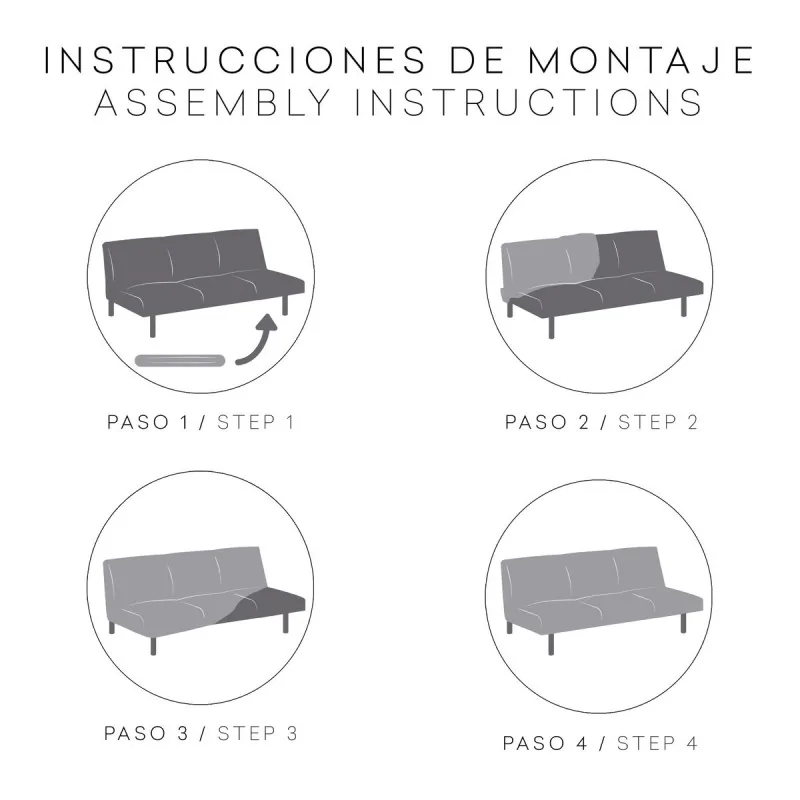 INSTRUCCIONES DE MONTAJE
ASSEMBLY INSTRUCTIONS

PASO 1 / STEP 1

PASO 2 / STEP 2

PASO 3 / STEP 3

PASO 4 / STEP 4